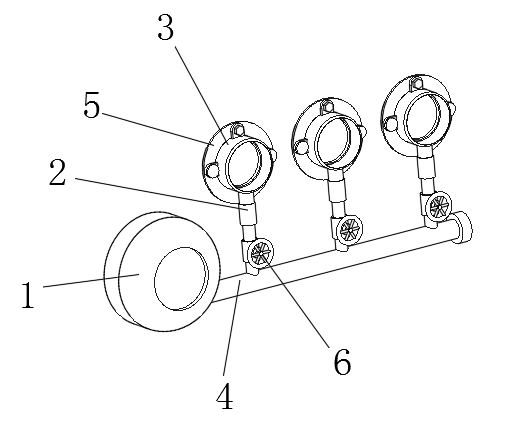 3
5
2
1
6
4